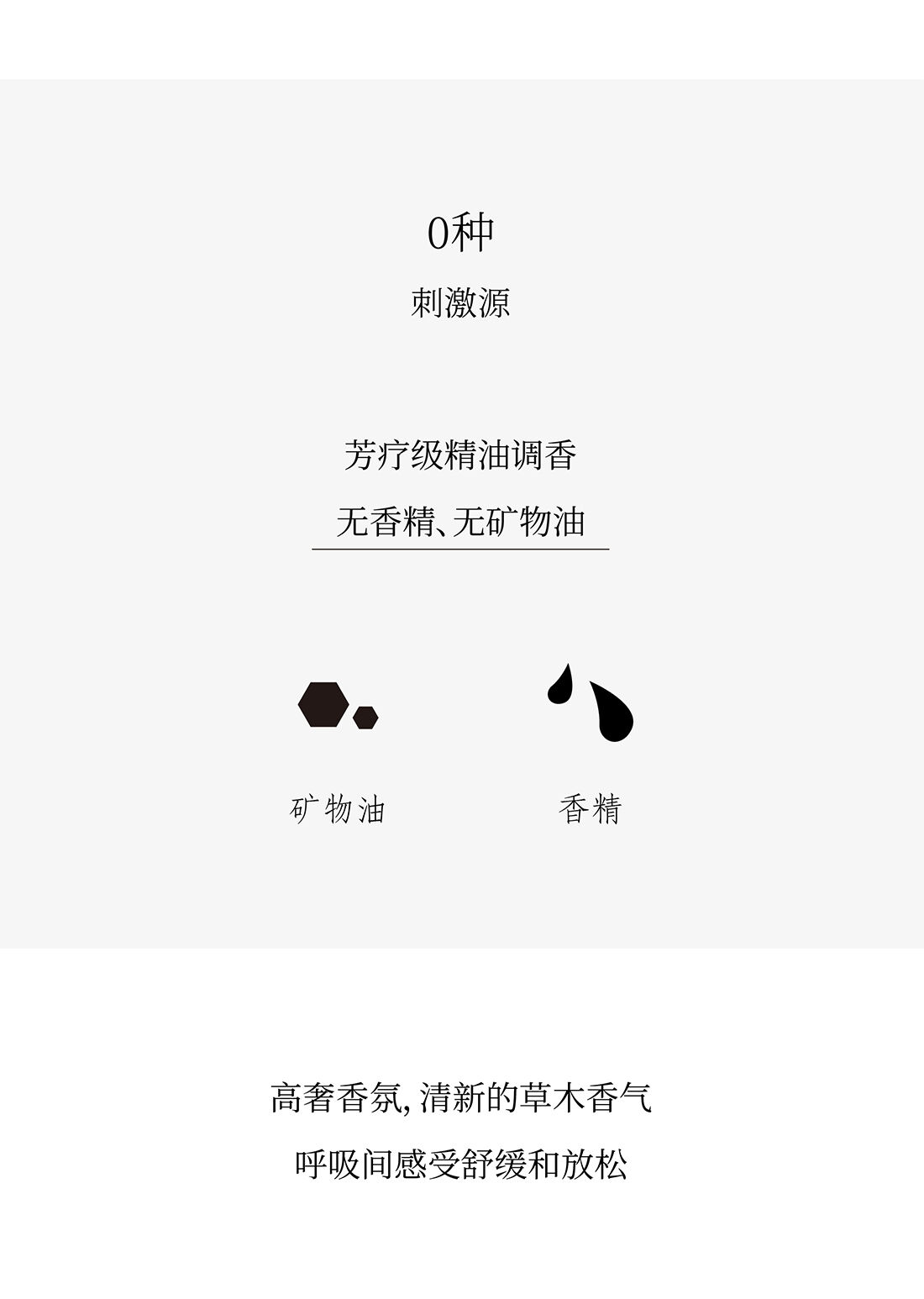 0种

刺激源

芳疗级精油调香

无香精、无矿物油

矿物油

香精

高奢香氛,清新的草木香气

呼吸间感受舒缓和放松