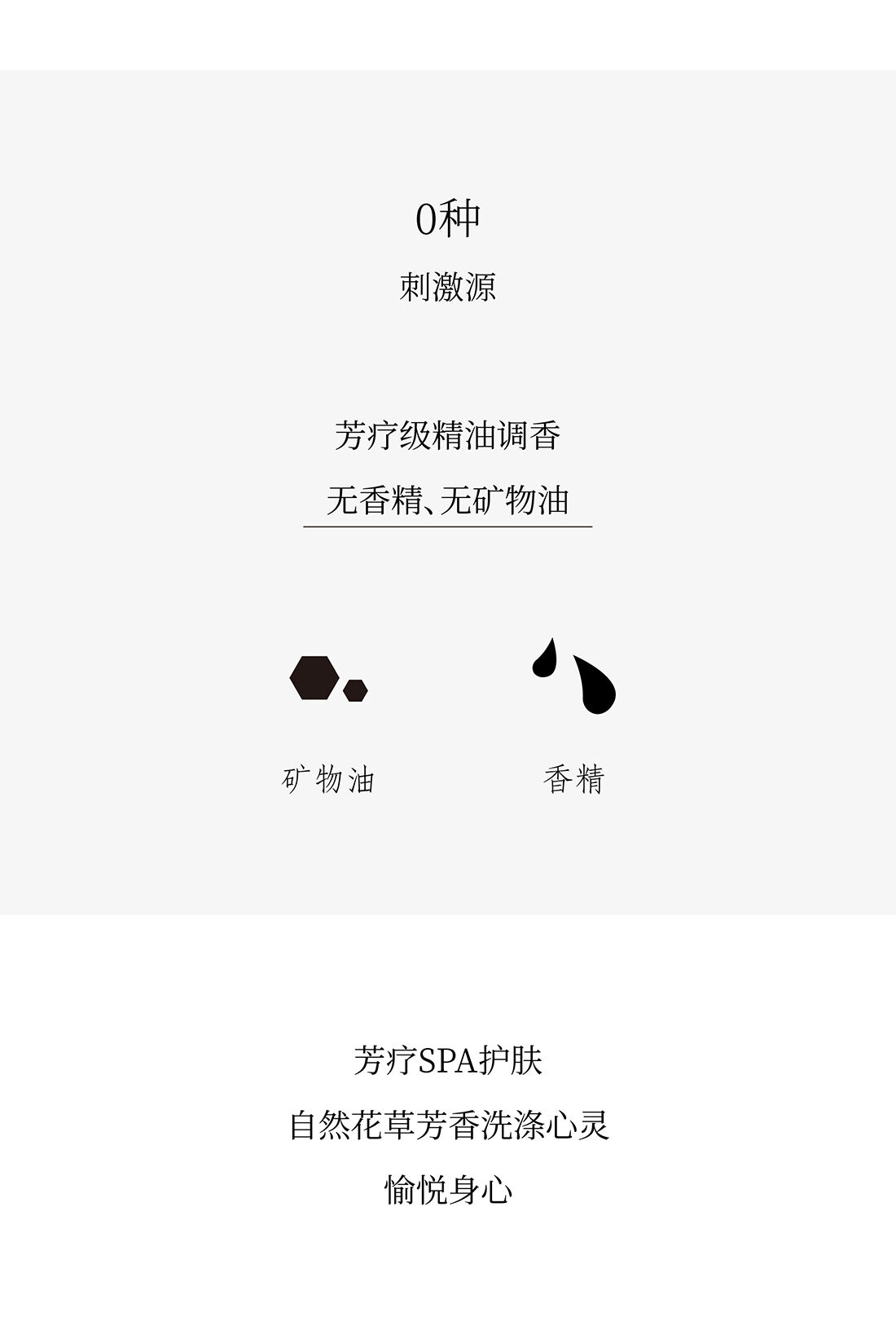 0种

刺激源

芳疗级精油调香

无香精、无矿物油

矿物油

香精

芳疗SPA护肤

自然花草芳香洗涤心灵

愉悦身心